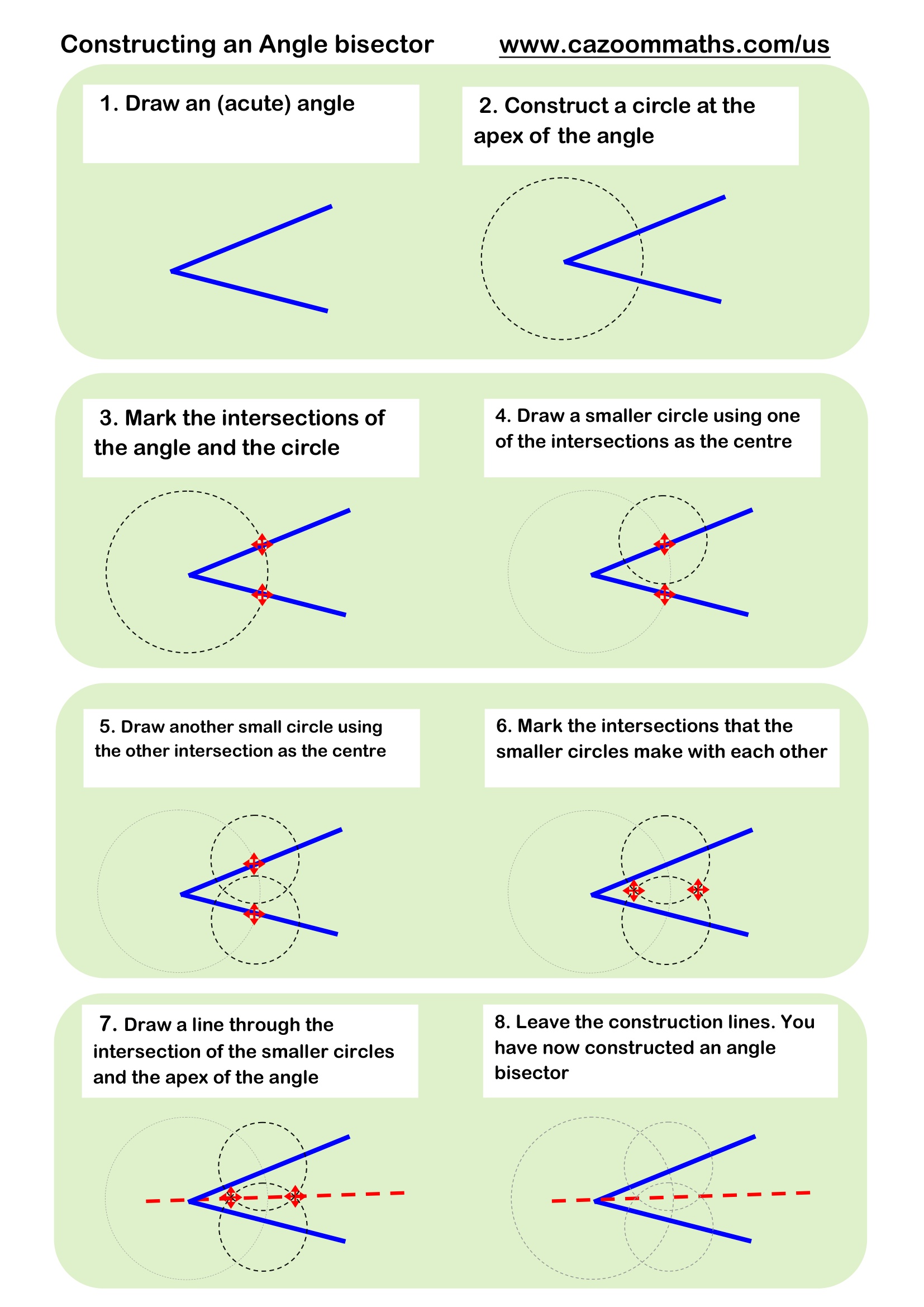 Constructing an Angle bisector

www.cazoommaths.com/us

1. Draw an (acute) angle

2. Construct a circle at the apex of the angle

3. Mark the intersections of the angle and the circle

4. Draw a smaller circle using one of the intersections as the centre

5. Draw another small circle using the other intersection as the centre

6. Mark the intersections that the smaller circles make with each other

7. Draw a line through the intersection of the smaller circles and the apex of the angle

8. Leave the construction lines. You have now constructed an angle bisector